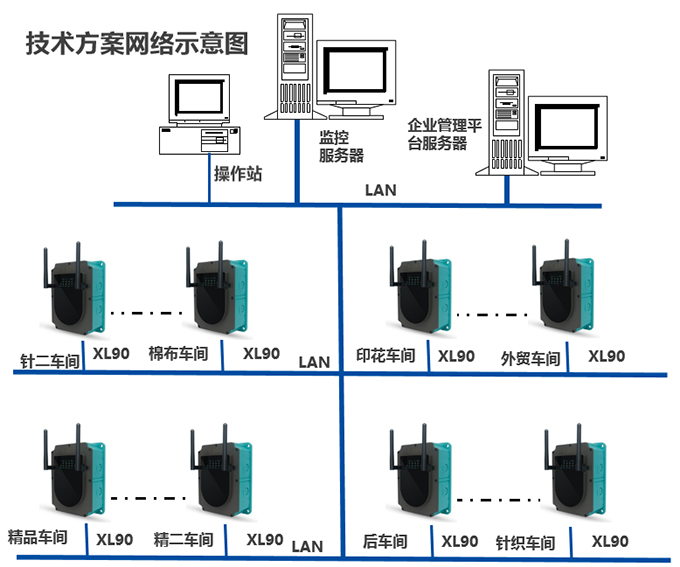 技术方案网络示意图

操作站

监控服务器

企业管理平台服务器

LAN

针二车间 XL90 棉布车间 XL90 LAN

印花车间 XL90 外贸车间 XL90

精品车间 XL90 精二车间 XL90 LAN

后车间 XL90 针织车间 XL90